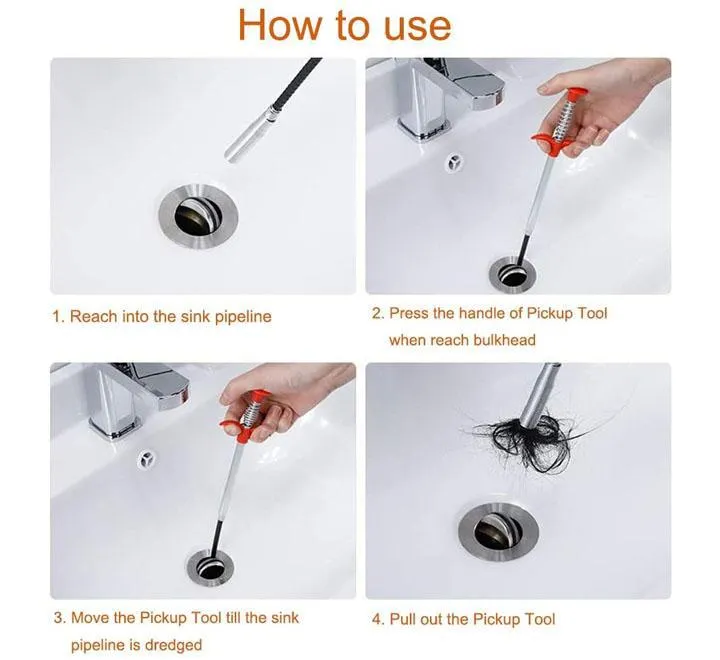 How to use

1. Reach into the sink pipeline

2. Press the handle of Pickup Tool when reach bulkhead

3. Move the Pickup Tool till the sink pipeline is dredged

4. Pull out the Pickup Tool